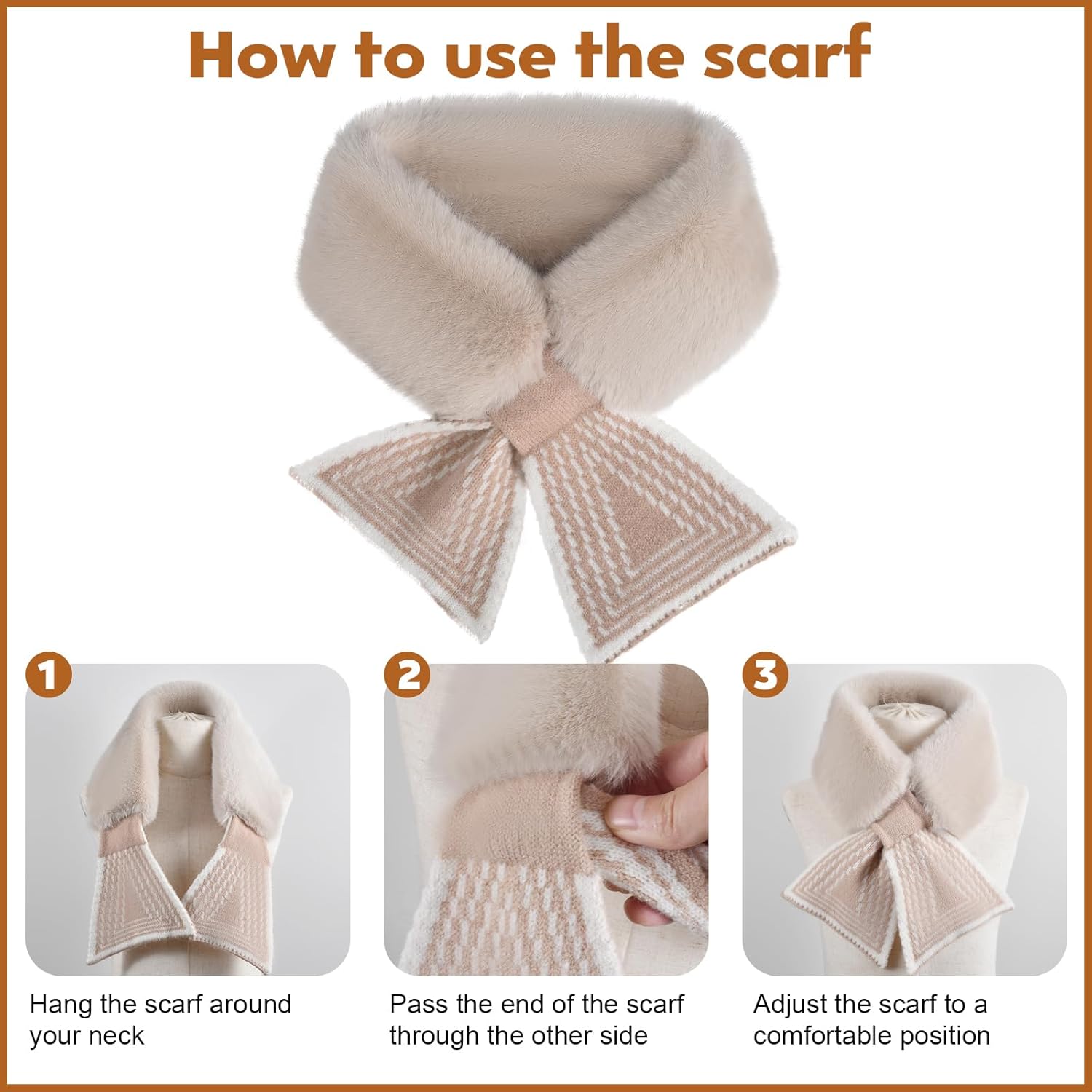 How to use the scarf

1

Hang the scarf around your neck

2

Pass the end of the scarf through the other side

3

Adjust the scarf to a comfortable position